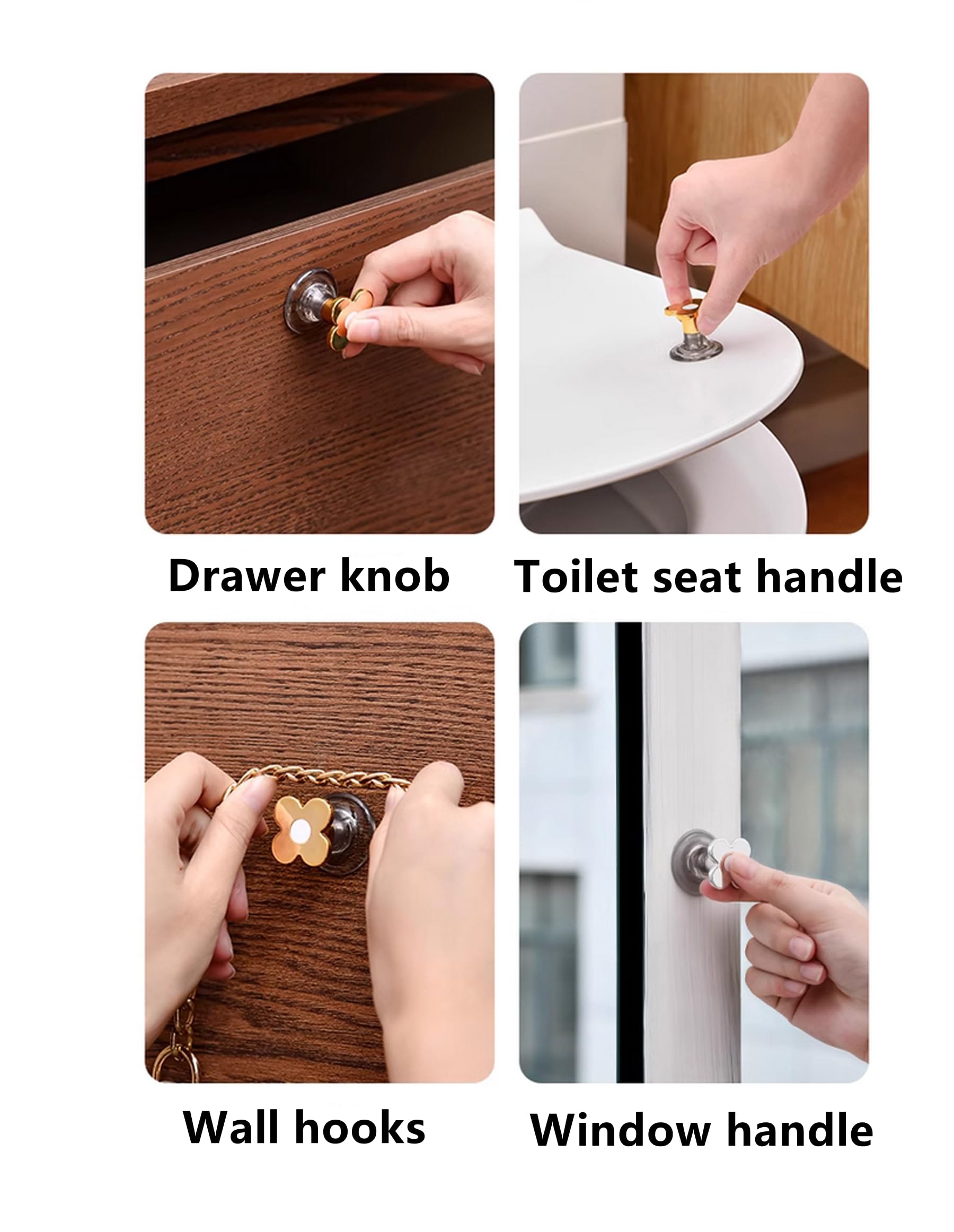 Drawer knob

Toilet seat handle

Wall hooks

Window handle